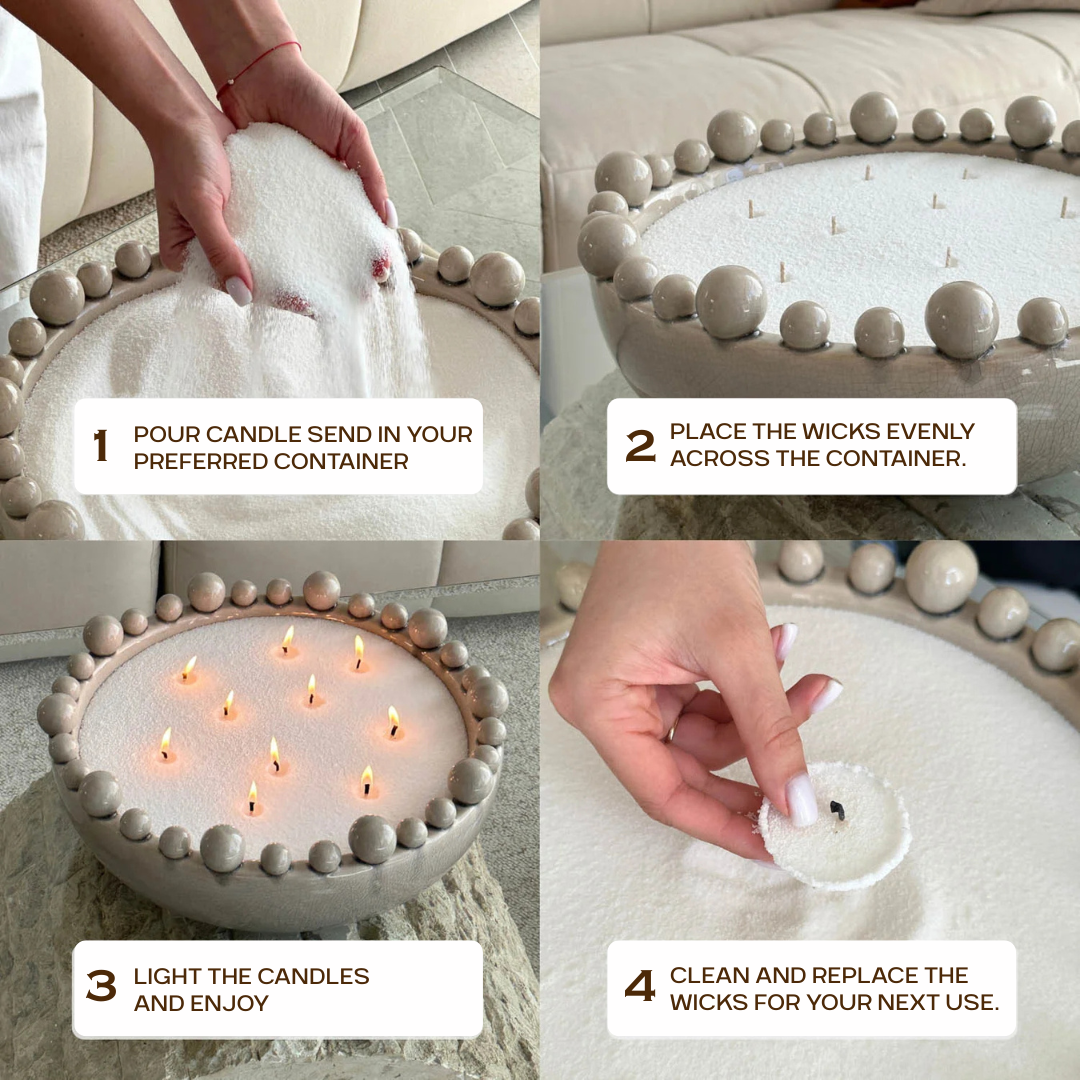 1 POUR CANDLE SEND IN YOUR PREFERRED CONTAINER

2 PLACE THE WICKS EVENLY ACROSS THE CONTAINER.

3 LIGHT THE CANDLES AND ENJOY

4 CLEAN AND REPLACE THE WICKS FOR YOUR NEXT USE.